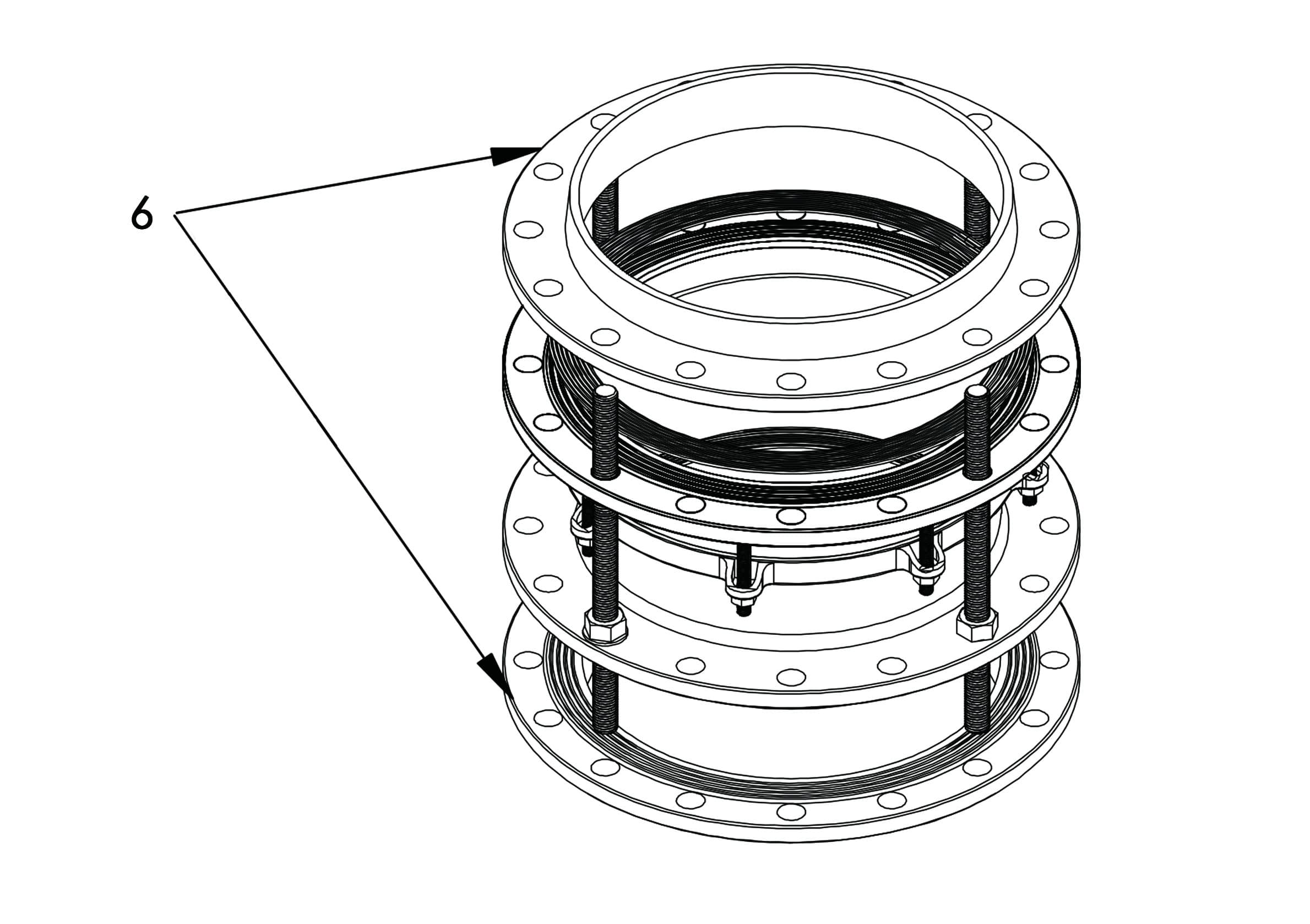 6