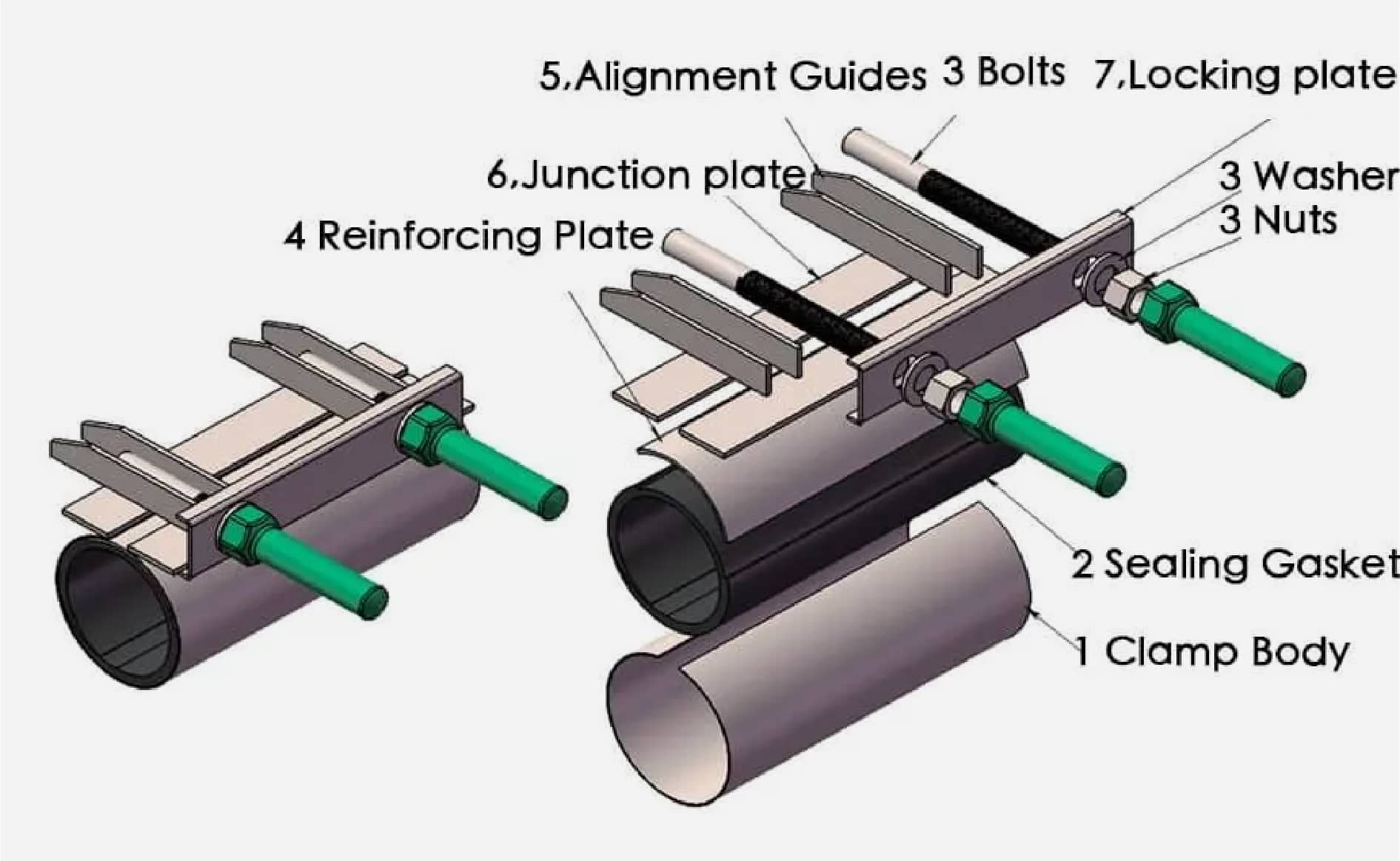 5,Alignment Guides 3 Bolts 7,Locking plate

6,Junction plate

3 Washer

3 Nuts

4 Reinforcing Plate

2 Sealing Gasket

1 Clamp Body