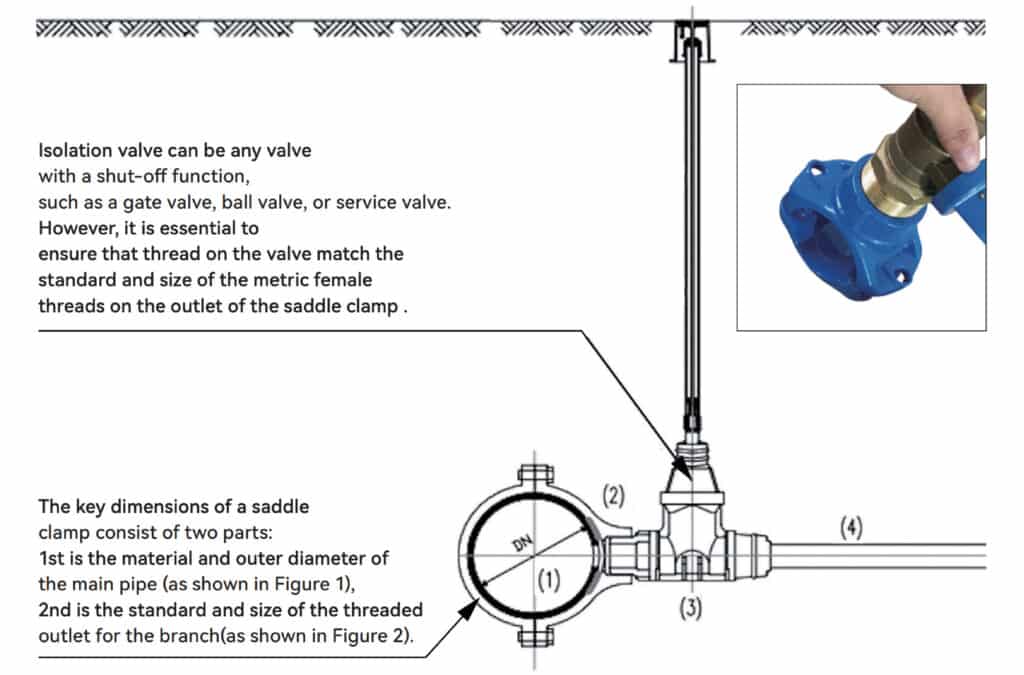 Isolation valve can be any valve with a shut-off function, such as a gate valve, ball valve, or service valve. However, it is essential to ensure that thread on the valve match the standard and size of the metric female threads on the outlet of the saddle clamp .

The key dimensions of a saddle clamp consist of two parts:
1st is the material and outer diameter of the main pipe (as shown in Figure 1),
2nd is the standard and size of the threaded outlet for the branch(as shown in Figure 2).

DN
(1)
(2)
(3)
(4)