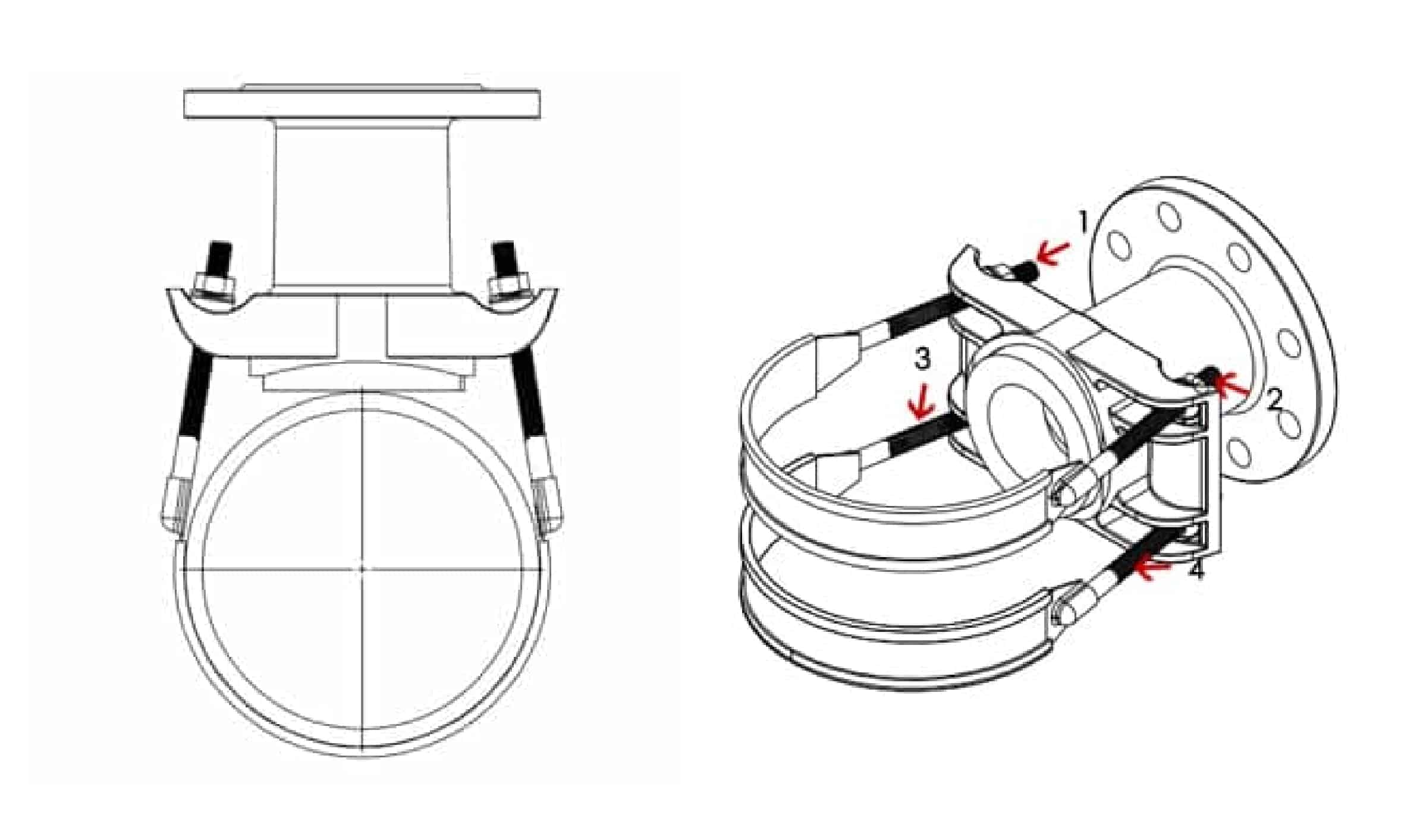 1
3
2
4