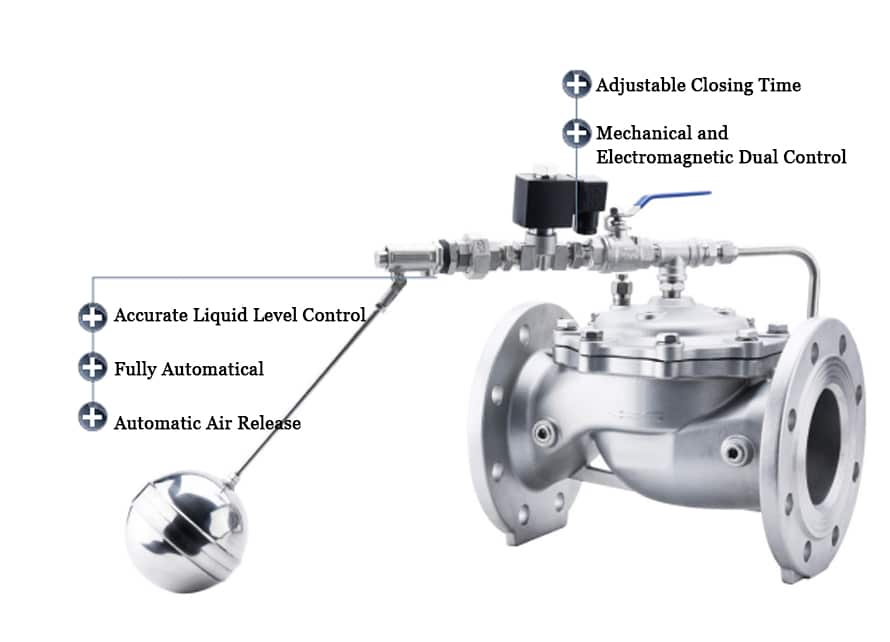 Adjustable Closing Time

Mechanical and Electromagnetic Dual Control

Accurate Liquid Level Control

Fully Automatical

Automatic Air Release