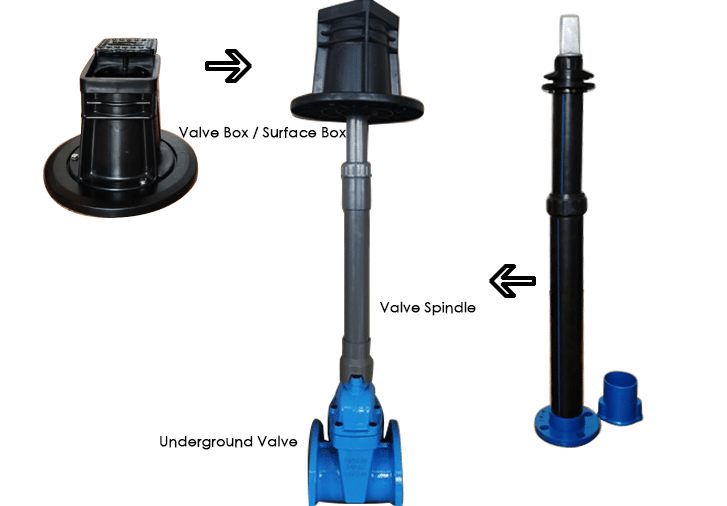 Valve Box / Surface Box

Valve Spindle

Underground Valve