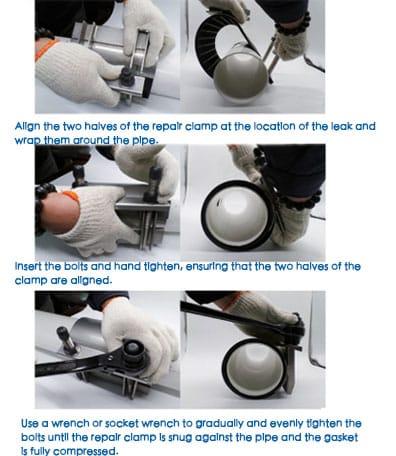 Align the two halves of the repair clamp at the location of the leak and wrap them around the pipe.

Insert the bolts and hand tighten, ensuring that the two halves of the clamp are aligned.

Use a wrench or socket wrench to gradually and evenly tighten the bolts until the repair clamp is snug against the pipe and the gasket is fully compressed.